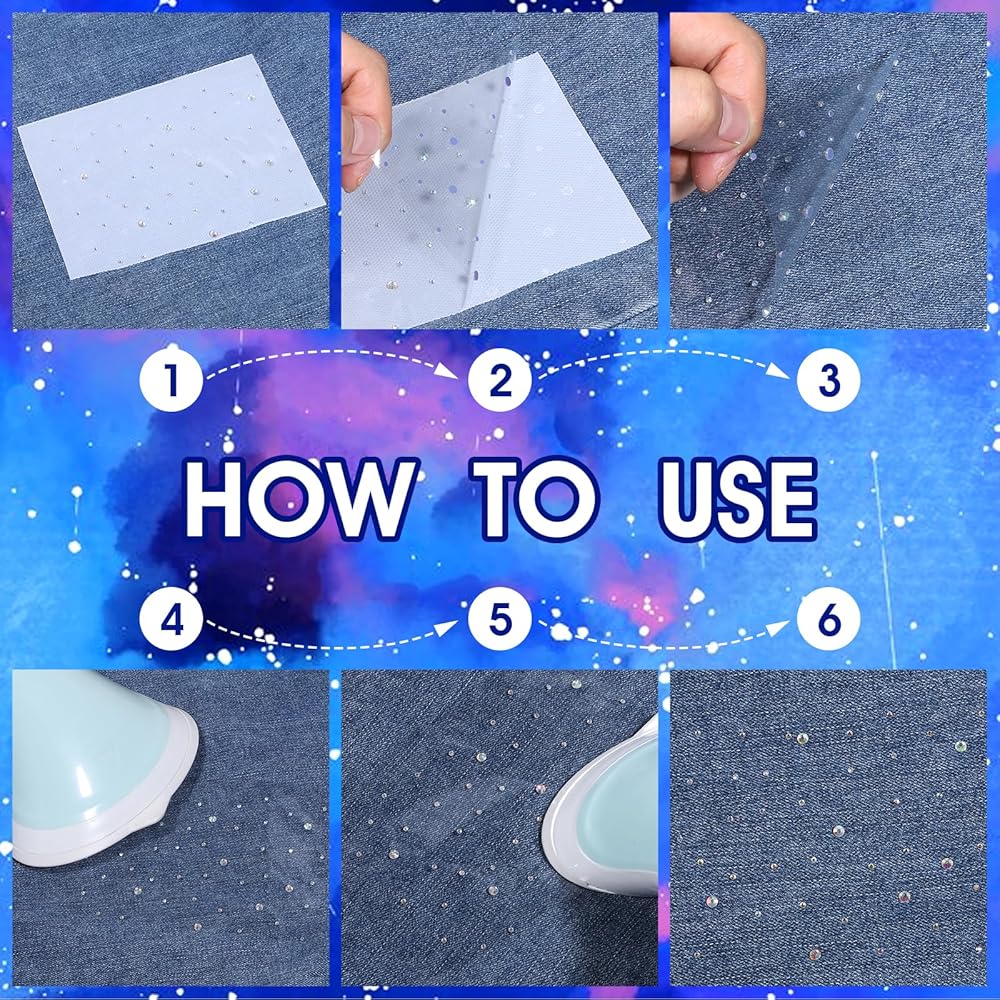 1 2 3

HOW TO USE

4 5 6