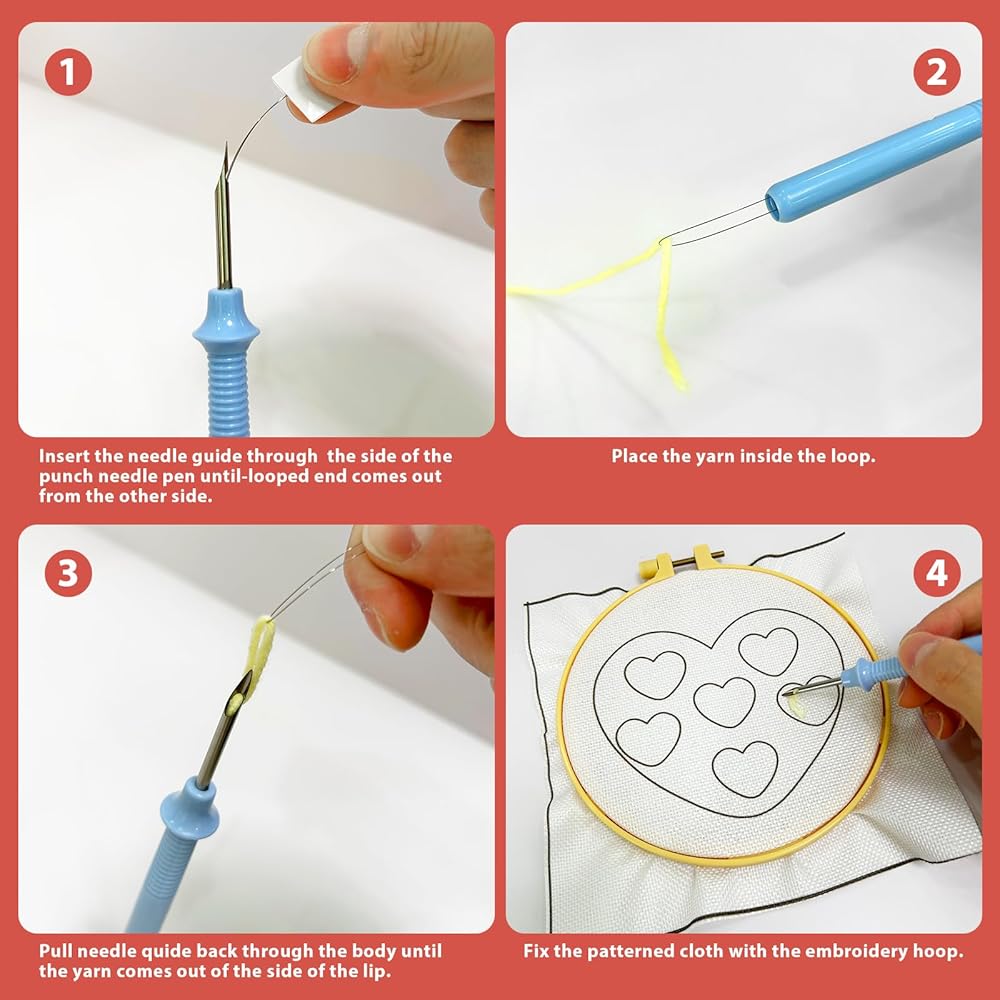 1

Insert the needle guide through the side of the punch needle pen until-looped end comes out from the other side.

2

Place the yarn inside the loop.

3

Pull needle quide back through the body until the yarn comes out of the side of the lip.

4

Fix the patterned cloth with the embroidery hoop.