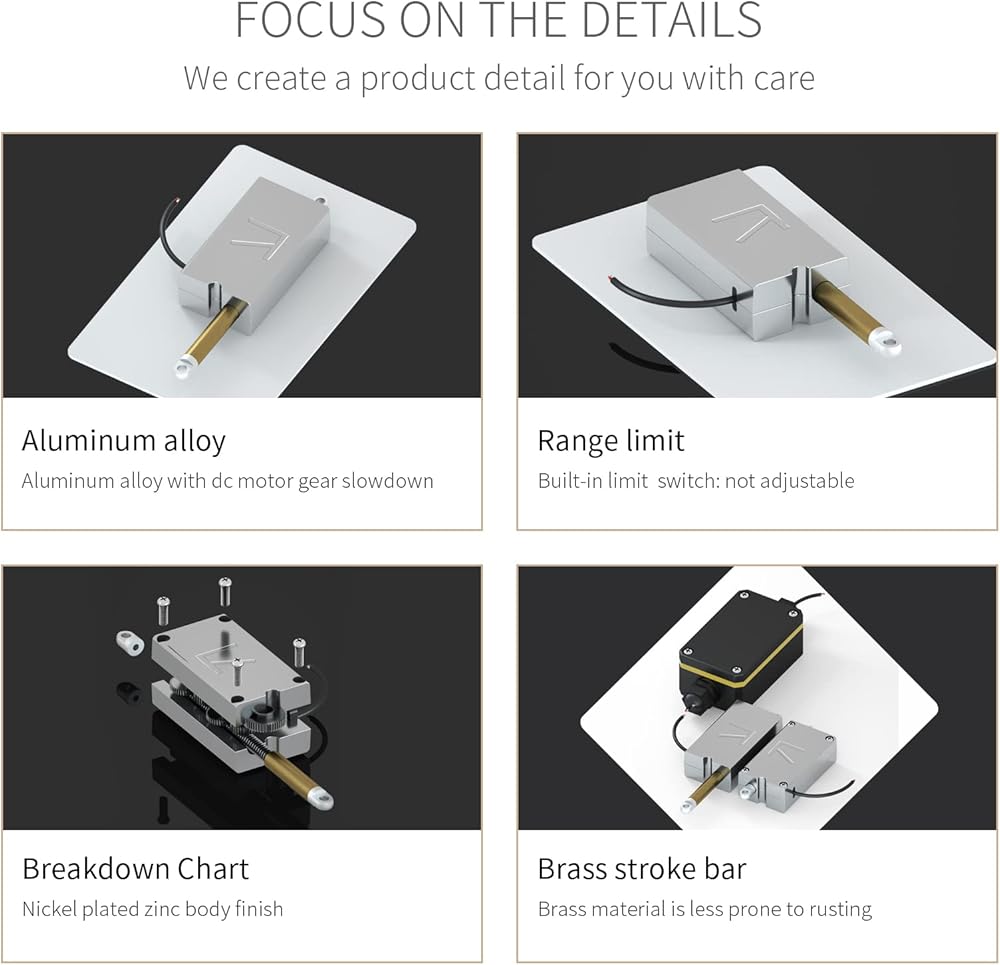 FOCUS ON THE DETAILS
We create a product detail for you with care

Aluminum alloy
Aluminum alloy with dc motor gear slowdown

Range limit
Built-in limit switch: not adjustable

Breakdown Chart
Nickel plated zinc body finish

Brass stroke bar
Brass material is less prone to rusting