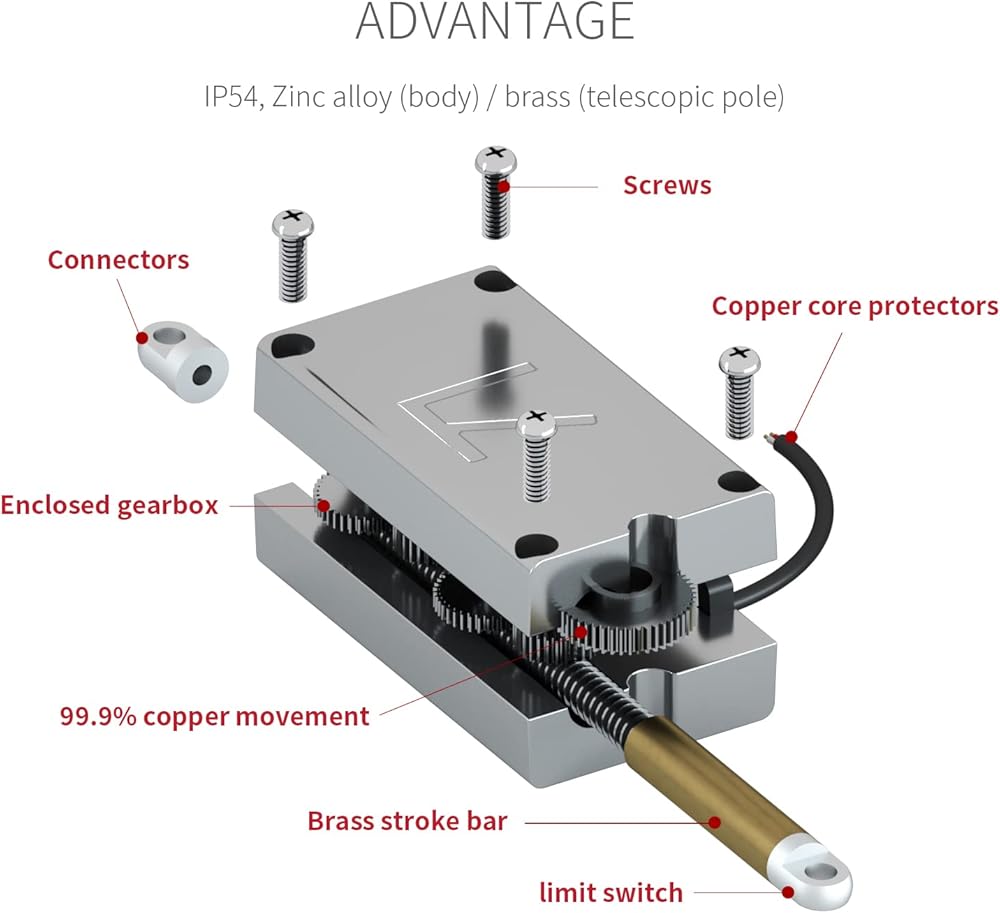 ADVANTAGE

IP54, Zinc alloy (body) / brass (telescopic pole)

Screws

Connectors

Copper core protectors

Enclosed gearbox

99.9% copper movement

Brass stroke bar

limit switch