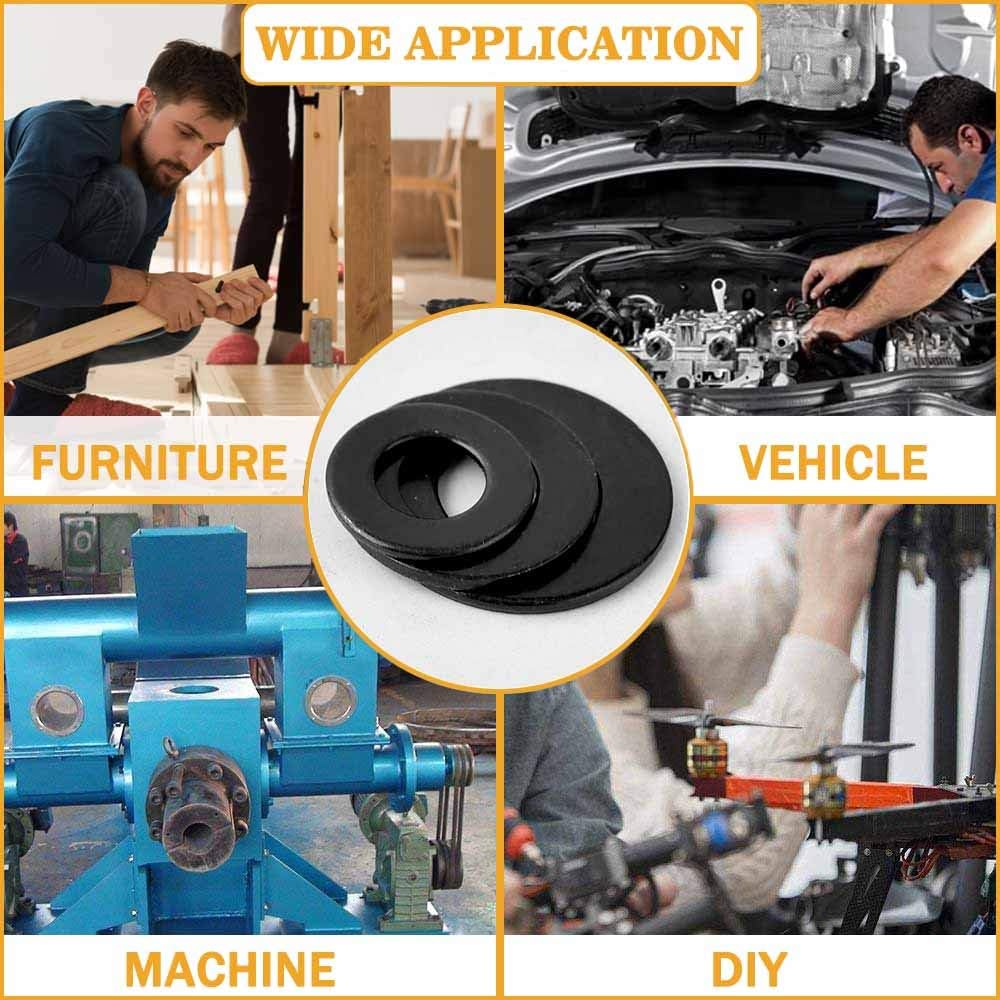 WIDE APPLICATION

FURNITURE

VEHICLE

MACHINE

DIY