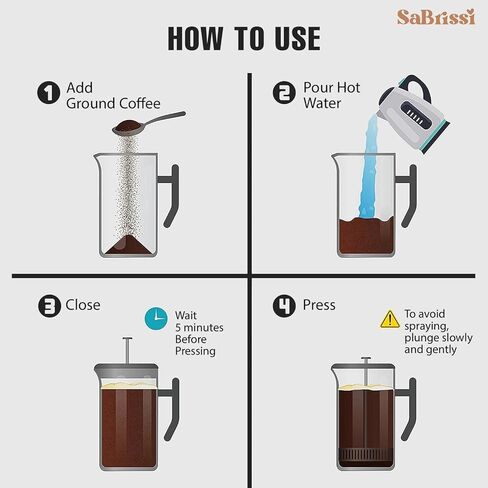 SaBrissi

HOW TO USE

1 Add Ground Coffee

2 Pour Hot Water

3 Close

Wait 5 minutes Before Pressing

4 Press

To avoid spraying, plunge slowly and gently