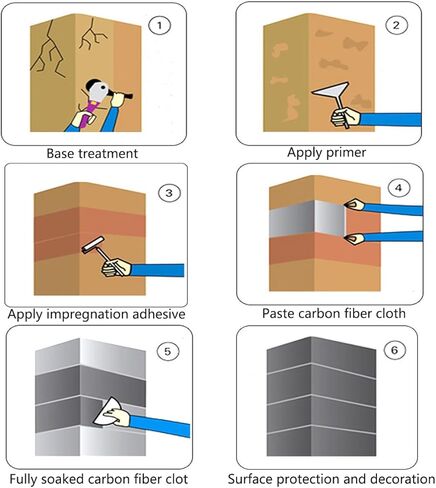 1
Base treatment

2
Apply primer

3
Apply impregnation adhesive

4
Paste carbon fiber cloth

5
Fully soaked carbon fiber clot

6
Surface protection and decoration