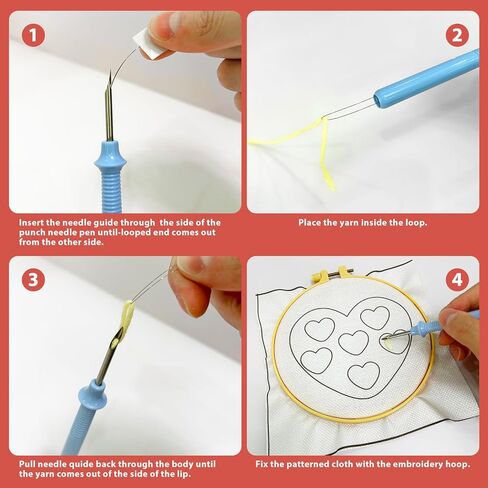 1

Insert the needle guide through the side of the punch needle pen until-looped end comes out from the other side.

2

Place the yarn inside the loop.

3

Pull needle quide back through the body until the yarn comes out of the side of the lip.

4

Fix the patterned cloth with the embroidery hoop.