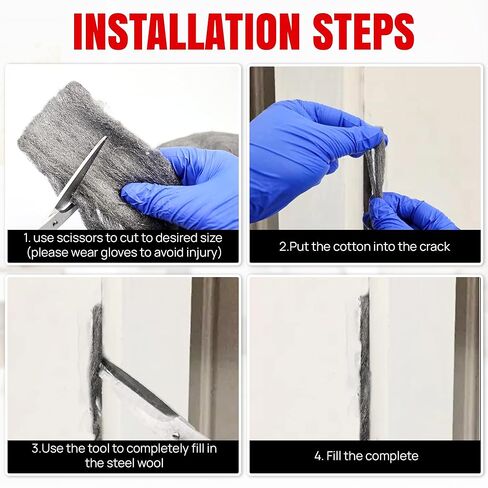 INSTALLATION STEPS

1. use scissors to cut to desired size (please wear gloves to avoid injury)

2.Put the cotton into the crack

3.Use the tool to completely fill in the steel wool

4. Fill the complete