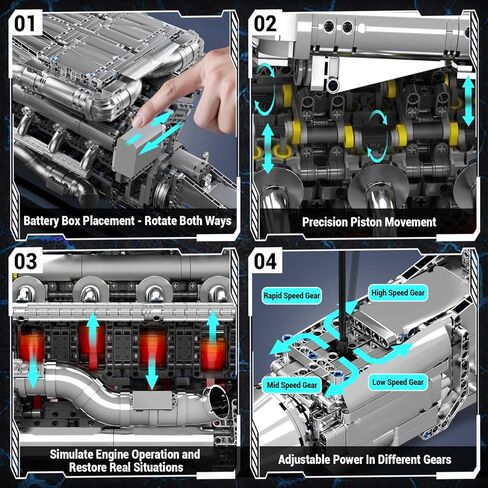 01

Battery Box Placement - Rotate Both Ways

02

Precision Piston Movement

03

Simulate Engine Operation and Restore Real Situations

04

Rapid Speed Gear

High Speed Gear

Mid Speed Gear

Low Speed Gear

Adjustable Power In Different Gears