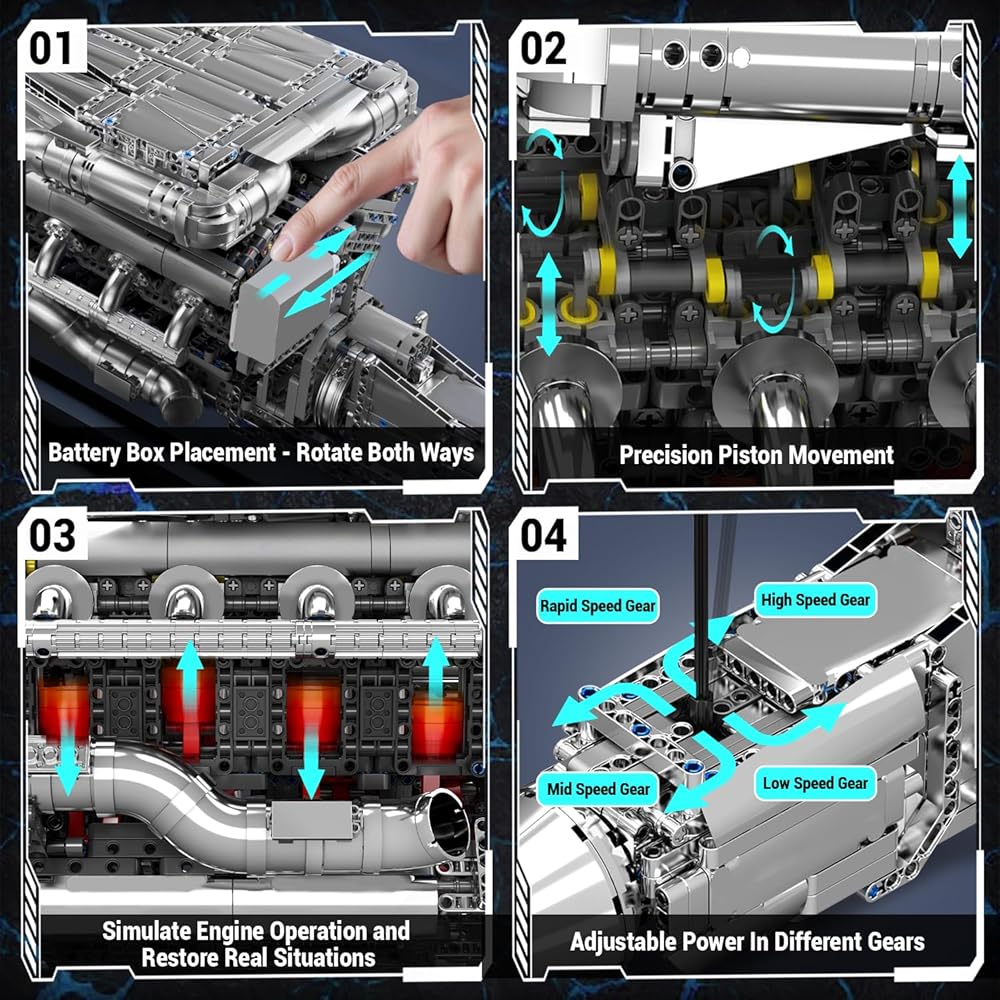 01

Battery Box Placement - Rotate Both Ways

02

Precision Piston Movement

03

Simulate Engine Operation and Restore Real Situations

04

Rapid Speed Gear

High Speed Gear

Mid Speed Gear

Low Speed Gear

Adjustable Power In Different Gears