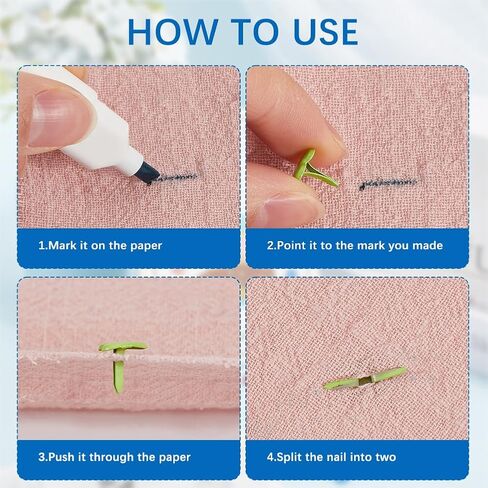 HOW TO USE

1.Mark it on the paper

2.Point it to the mark you made

3.Push it through the paper

4.Split the nail into two