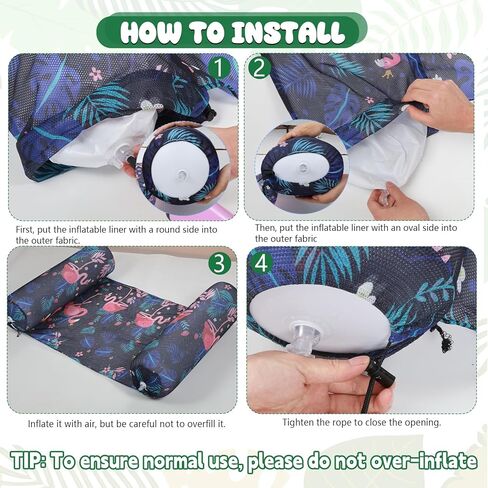 HOW TO INSTALL

1

First, put the inflatable liner with a round side into the outer fabric.

2

Then, put the inflatable liner with an oval side into the outer fabric

3

Inflate it with air, but be careful not to overfill it.

4

Tighten the rope to close the opening.

TIP: To ensure normal use, please do not over-inflate