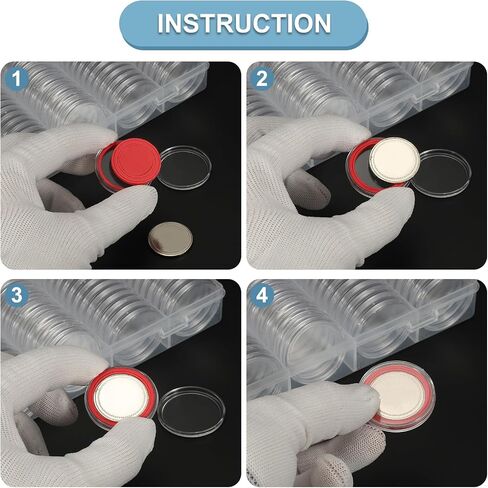 INSTRUCTION

1

2

3

4