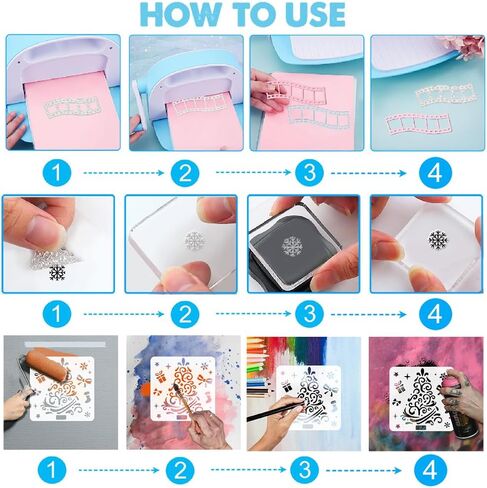 HOW TO USE

1 2 3 4

1 2 3 4

1 2 3 4