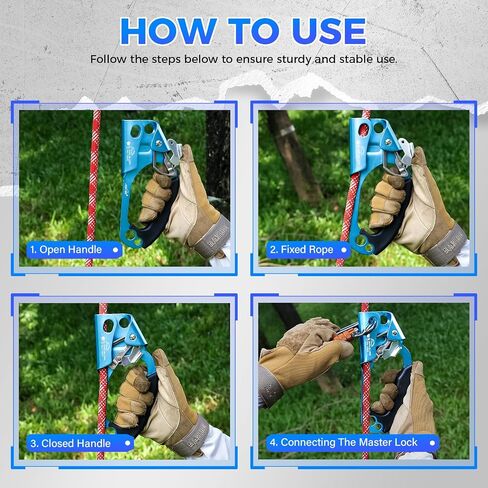 HOW TO USE

Follow the steps below to ensure sturdy and stable use.

1. Open Handle

2. Fixed Rope

3. Closed Handle

4. Connecting The Master Lock