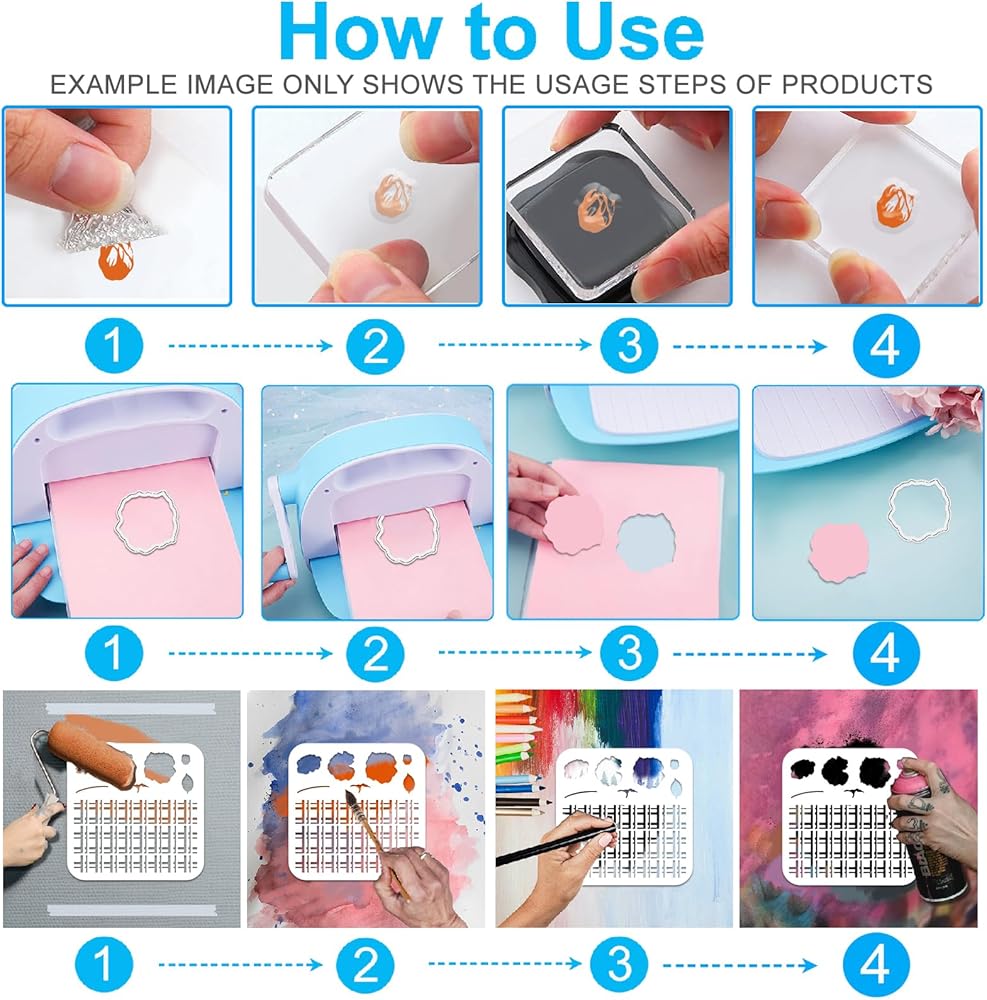 How to Use

EXAMPLE IMAGE ONLY SHOWS THE USAGE STEPS OF PRODUCTS

1 2 3 4

1 2 3 4

1 2 3 4