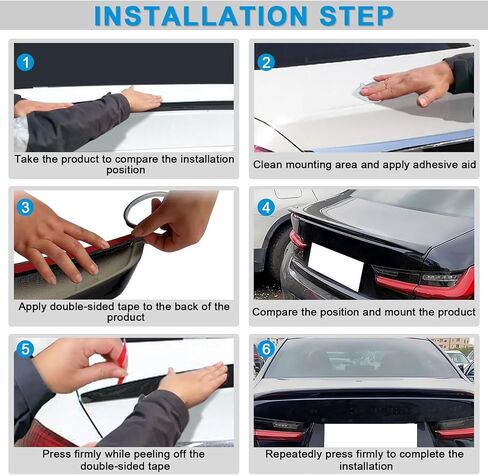 INSTALLATION STEP

1
Take the product to compare the installation position

2
Clean mounting area and apply adhesive aid

3
Apply double-sided tape to the back of the product

4
Compare the position and mount the product

5
Press firmly while peeling off the double-sided tape

6
Repeatedly press firmly to complete the installation