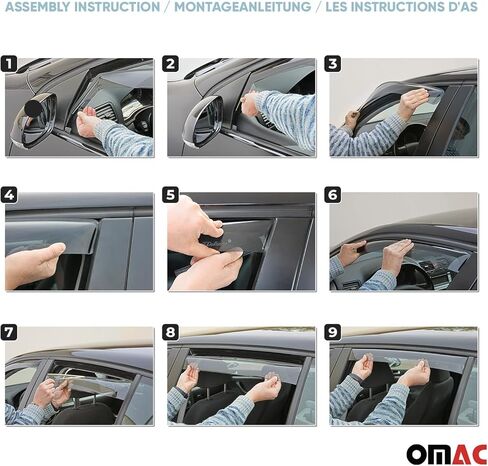 ASSEMBLY INSTRUCTION / MONTAGEANLEITUNG / LES INSTRUCTIONS D'AS

1

2

3

4

5

6

7

8

9

OMAC