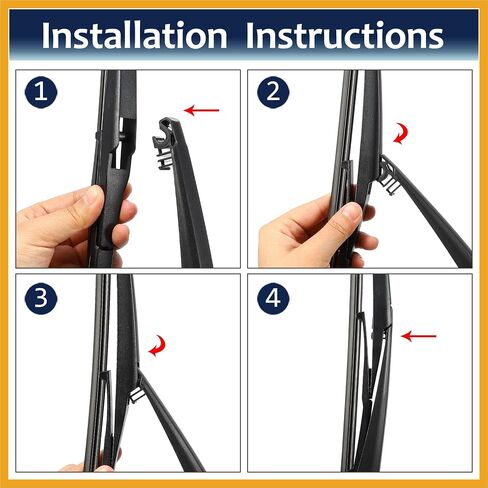 Installation Instructions

1

2

3

4