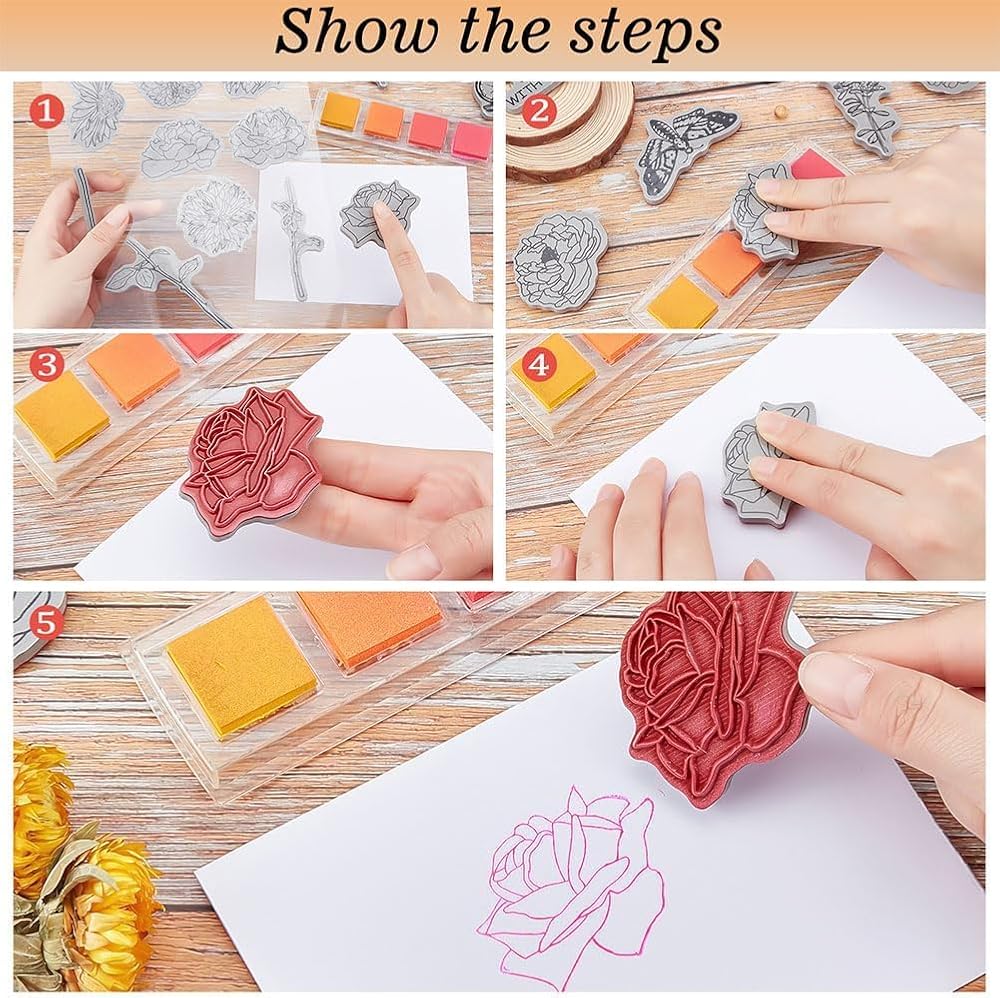 Show the steps

1

2

3

4

5