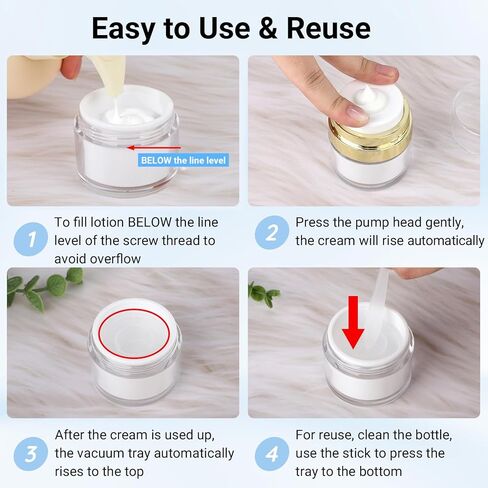 Easy to Use & Reuse

BELOW the line level

1 To fill lotion BELOW the line level of the screw thread to avoid overflow

2 Press the pump head gently, the cream will rise automatically

3 After the cream is used up, the vacuum tray automatically rises to the top

4 For reuse, clean the bottle, use the stick to press the tray to the bottom