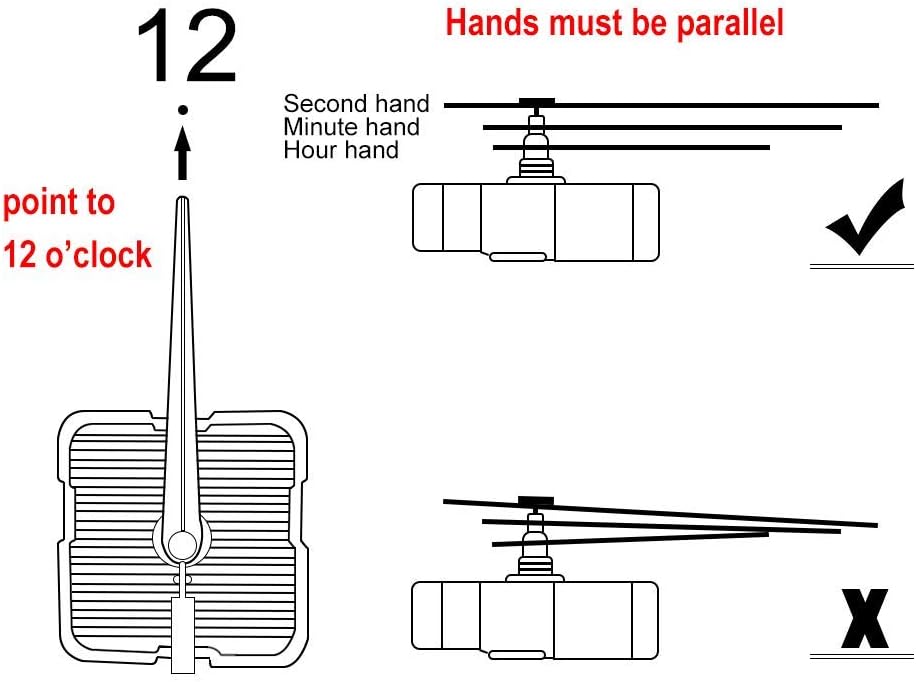 12

point to
12 o'clock

Hands must be parallel

Second hand
Minute hand
Hour hand

X