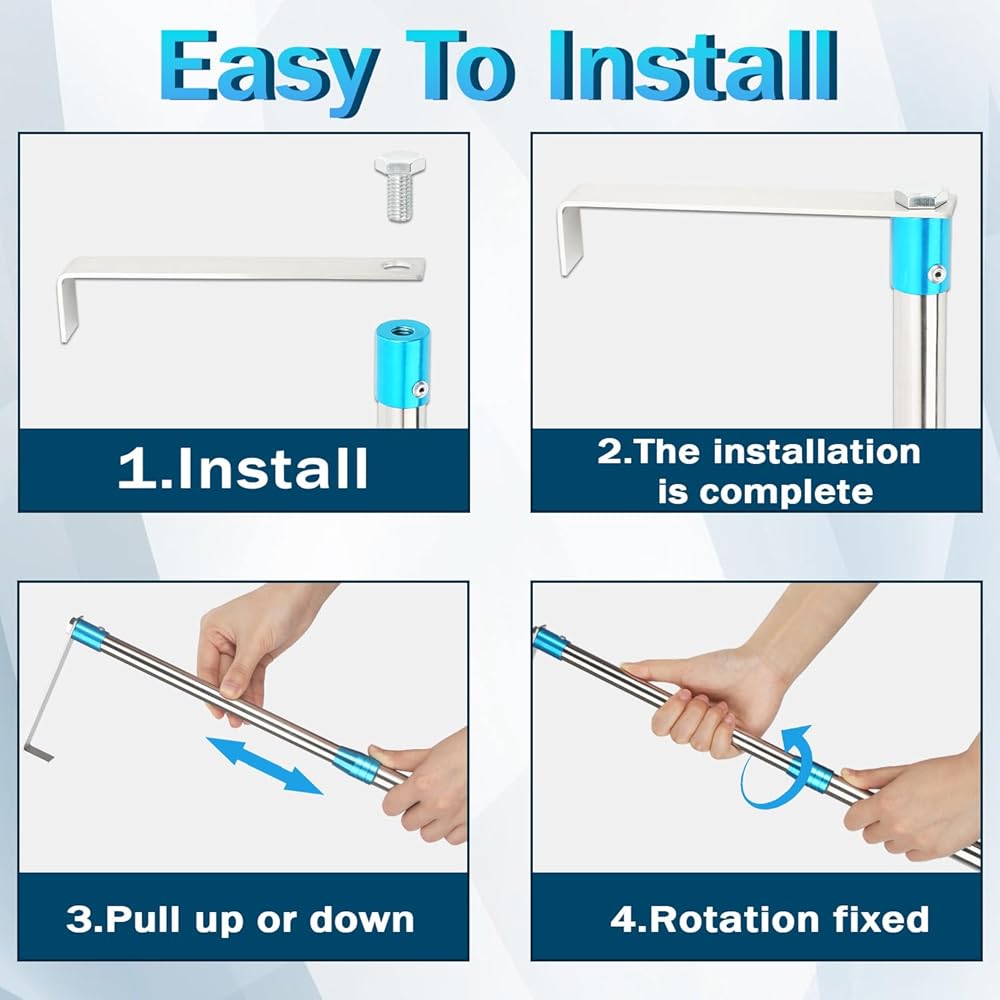 Easy To Install

1.Install

2.The installation is complete

3.Pull up or down

4.Rotation fixed