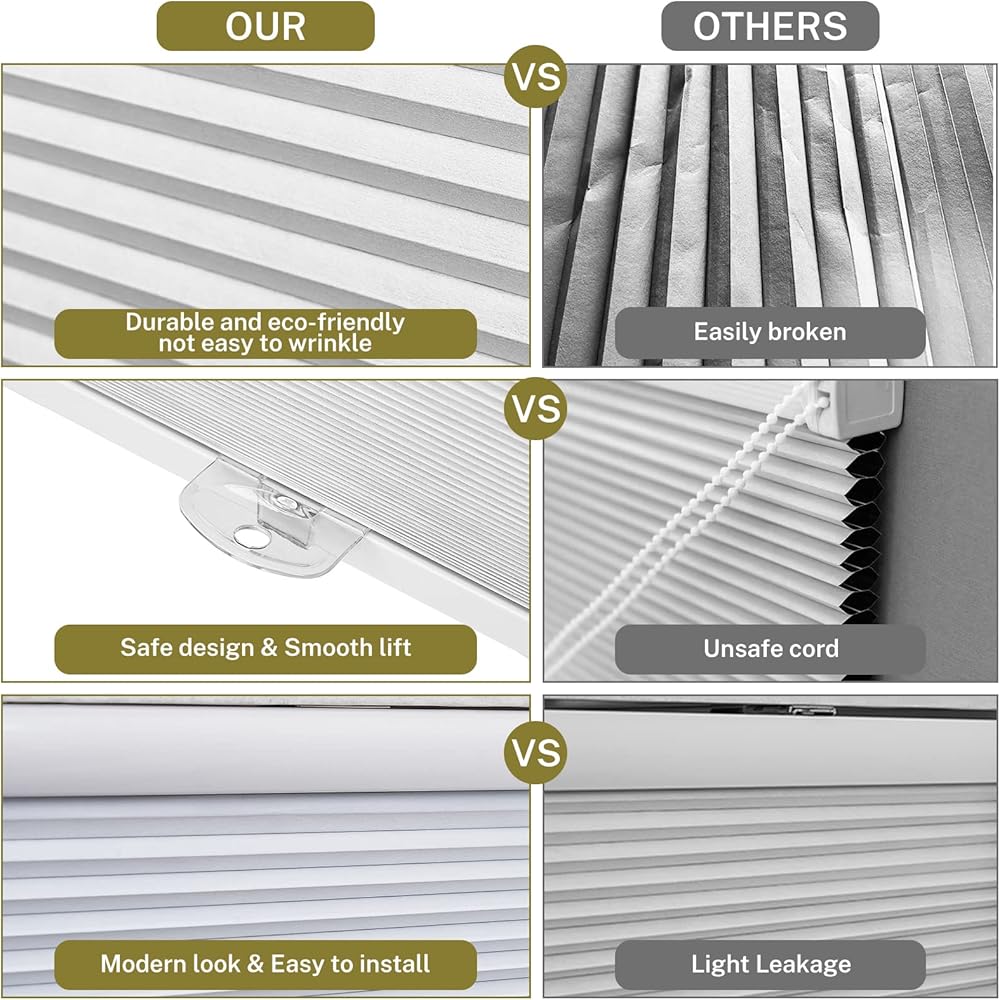 OUR

OTHERS

VS

Durable and eco-friendly not easy to wrinkle

Easily broken

VS

Safe design & Smooth lift

Unsafe cord

VS

Modern look & Easy to install

Light Leakage