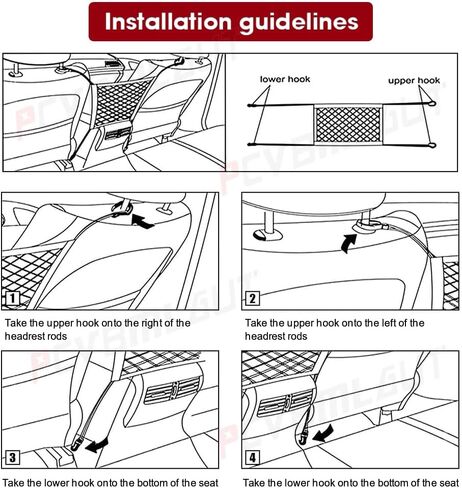 Installation guidelines

lower hook

upper hook

1

Take the upper hook onto the right of the headrest rods

2

Take the upper hook onto the left of the headrest rods

3

Take the lower hook onto the bottom of the seat

4

Take the lower hook onto the bottom of the seat