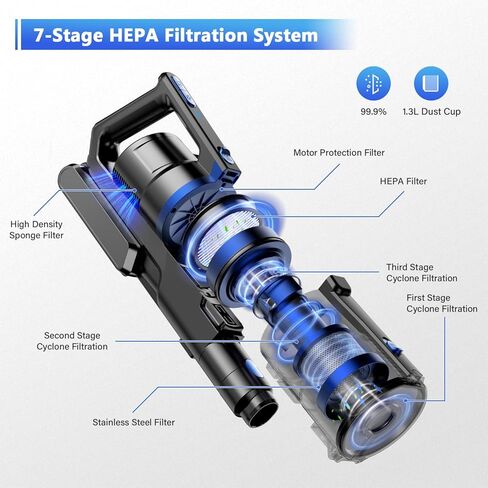 7-Stage HEPA Filtration System

99.9%

1.3L Dust Cup

Motor Protection Filter

HEPA Filter

High Density Sponge Filter

Third Stage Cyclone Filtration

First Stage Cyclone Filtration

Second Stage Cyclone Filtration

Stainless Steel Filter