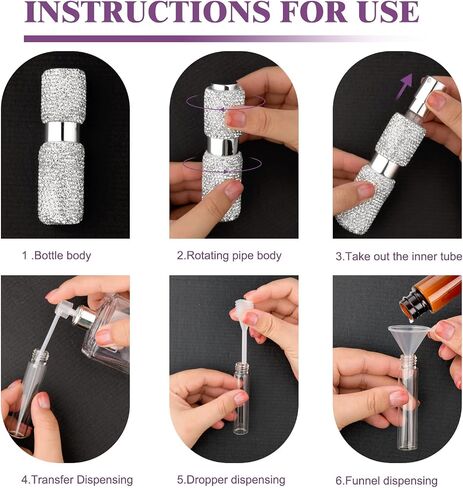 INSTRUCTIONS FOR USE

1 .Bottle body

2.Rotating pipe body

3.Take out the inner tube

4.Transfer Dispensing

5.Dropper dispensing

6.Funnel dispensing