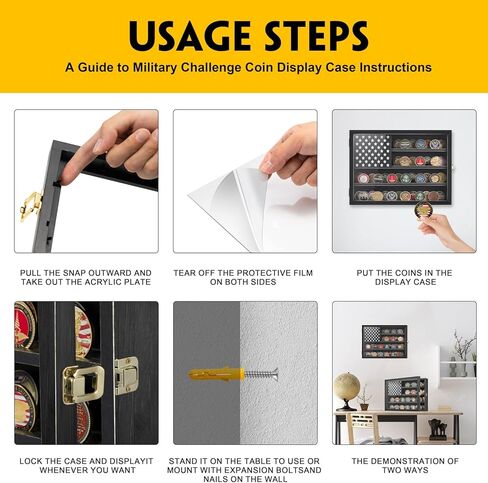 USAGE STEPS
A Guide to Military Challenge Coin Display Case Instructions

PULL THE SNAP OUTWARD AND TAKE OUT THE ACRYLIC PLATE

TEAR OFF THE PROTECTIVE FILM ON BOTH SIDES

PUT THE COINS IN THE DISPLAY CASE

LOCK THE CASE AND DISPLAYIT WHENEVER YOU WANT

STAND IT ON THE TABLE TO USE OR MOUNT WITH EXPANSION BOLTSAND NAILS ON THE WALL

THE DEMONSTRATION OF TWO WAYS