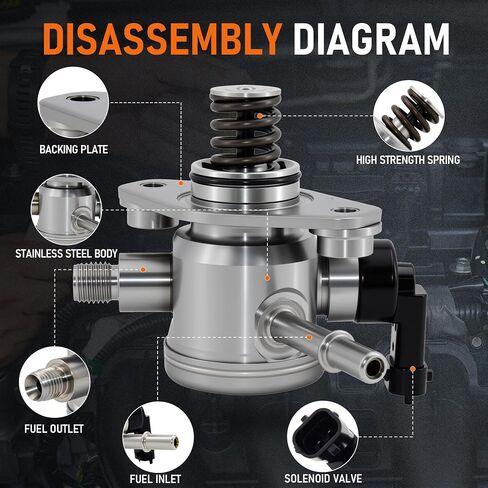 DISASSEMBLY DIAGRAM

BACKING PLATE

HIGH STRENGTH SPRING

STAINLESS STEEL BODY

FUEL OUTLET

FUEL INLET

SOLENOID VALVE