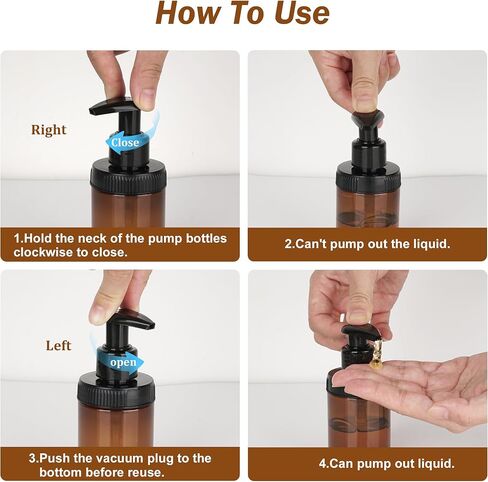 How To Use

Right

Close

1.Hold the neck of the pump bottles clockwise to close.

2.Can't pump out the liquid.

Left

open

3.Push the vacuum plug to the bottom before reuse.

4.Can pump out liquid.