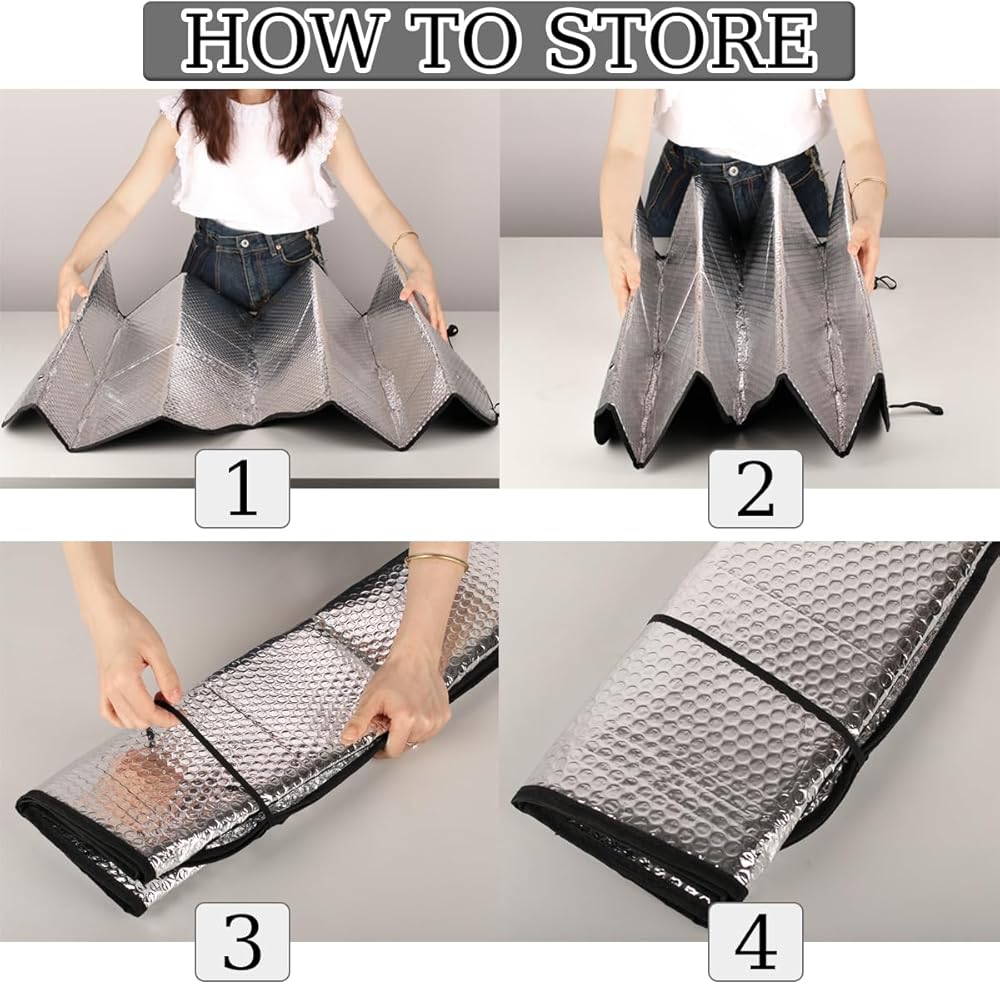 HOW TO STORE

1

2

3

4