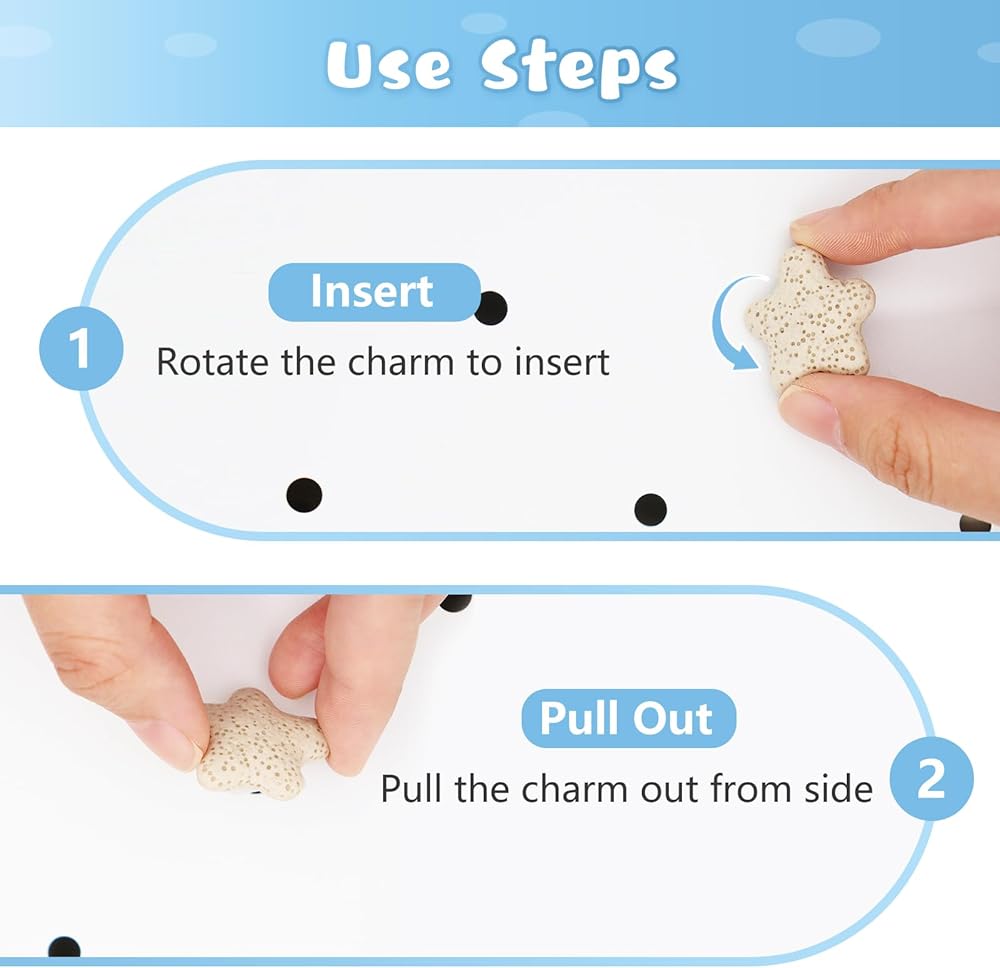 Use Steps

1

Insert

Rotate the charm to insert

Pull Out

Pull the charm out from side

2