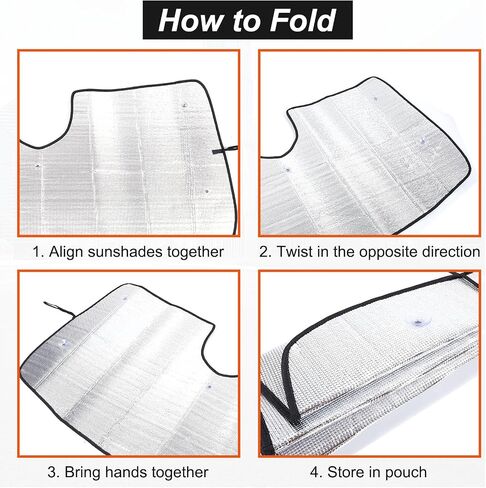 How to Fold

1. Align sunshades together

2. Twist in the opposite direction

3. Bring hands together

4. Store in pouch