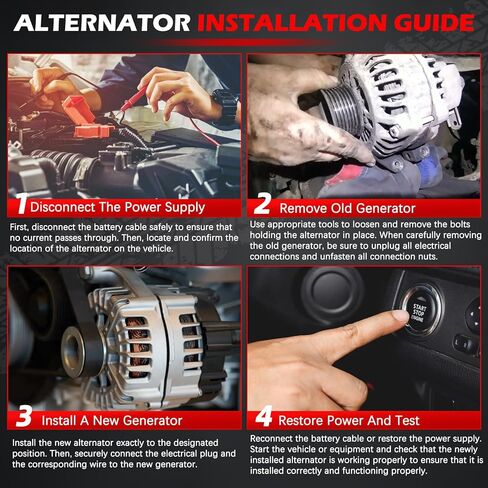 ALTERNATOR INSTALLATION GUIDE

1 Disconnect The Power Supply

First, disconnect the battery cable safely to ensure that no current passes through. Then, locate and confirm the location of the alternator on the vehicle.

2 Remove Old Generator

Use appropriate tools to loosen and remove the bolts holding the alternator in place. When carefully removing the old generator, be sure to unplug all electrical connections and unfasten all connection nuts.

3 Install A New Generator

Install the new alternator exactly to the designated position. Then, securely connect the electrical plug and the corresponding wire to the new generator.

START STOP ENGINE

4 Restore Power And Test

Reconnect the battery cable or restore the power supply. Start the vehicle or equipment and check that the newly installed alternator is working properly to ensure that it is installed correctly and functioning properly.