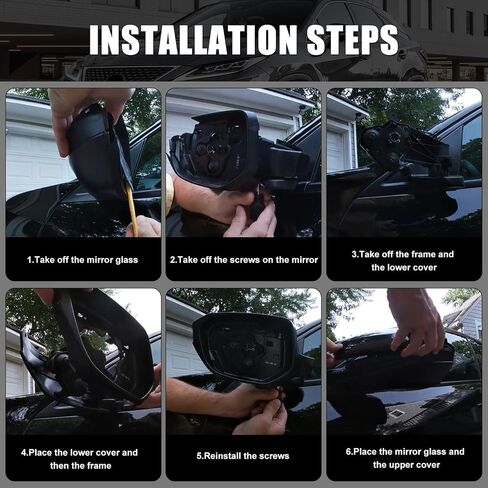 INSTALLATION STEPS

1.Take off the mirror glass

2.Take off the screws on the mirror

3.Take off the frame and the lower cover

4.Place the lower cover and then the frame

5.Reinstall the screws

6.Place the mirror glass and the upper cover