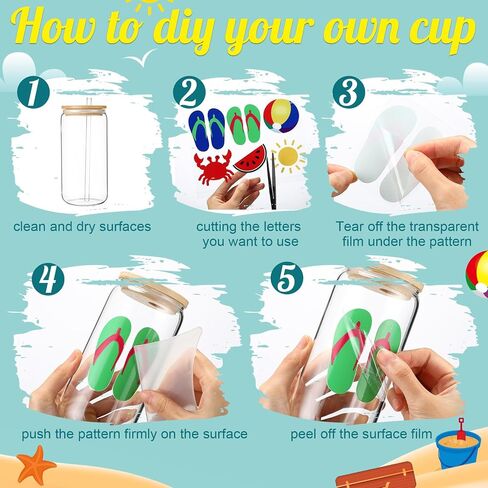 How to diy your own cup

1
clean and dry surfaces

2
cutting the letters you want to use

3
Tear off the transparent film under the pattern

4
push the pattern firmly on the surface

5
peel off the surface film