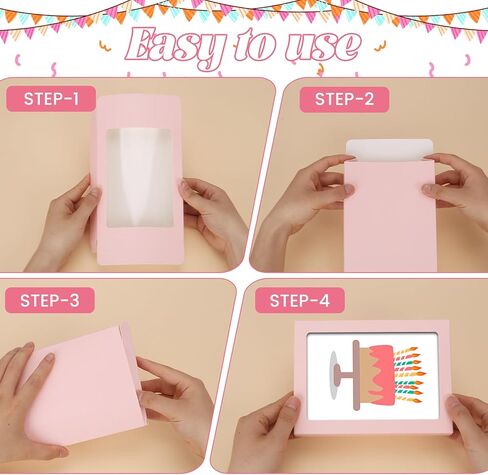 Easy to use

STEP-1

STEP-2

STEP-3

STEP-4