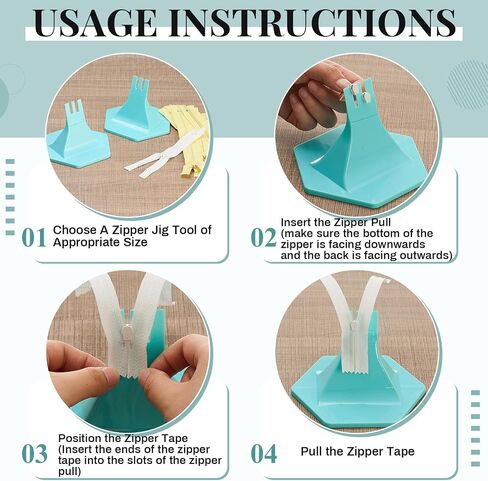 USAGE INSTRUCTIONS

01 Choose A Zipper Jig Tool of Appropriate Size

02 Insert the Zipper Pull (make sure the bottom of the zipper is facing downwards and the back is facing outwards)

03 Position the Zipper Tape (Insert the ends of the zipper tape into the slots of the zipper pull)

04 Pull the Zipper Tape