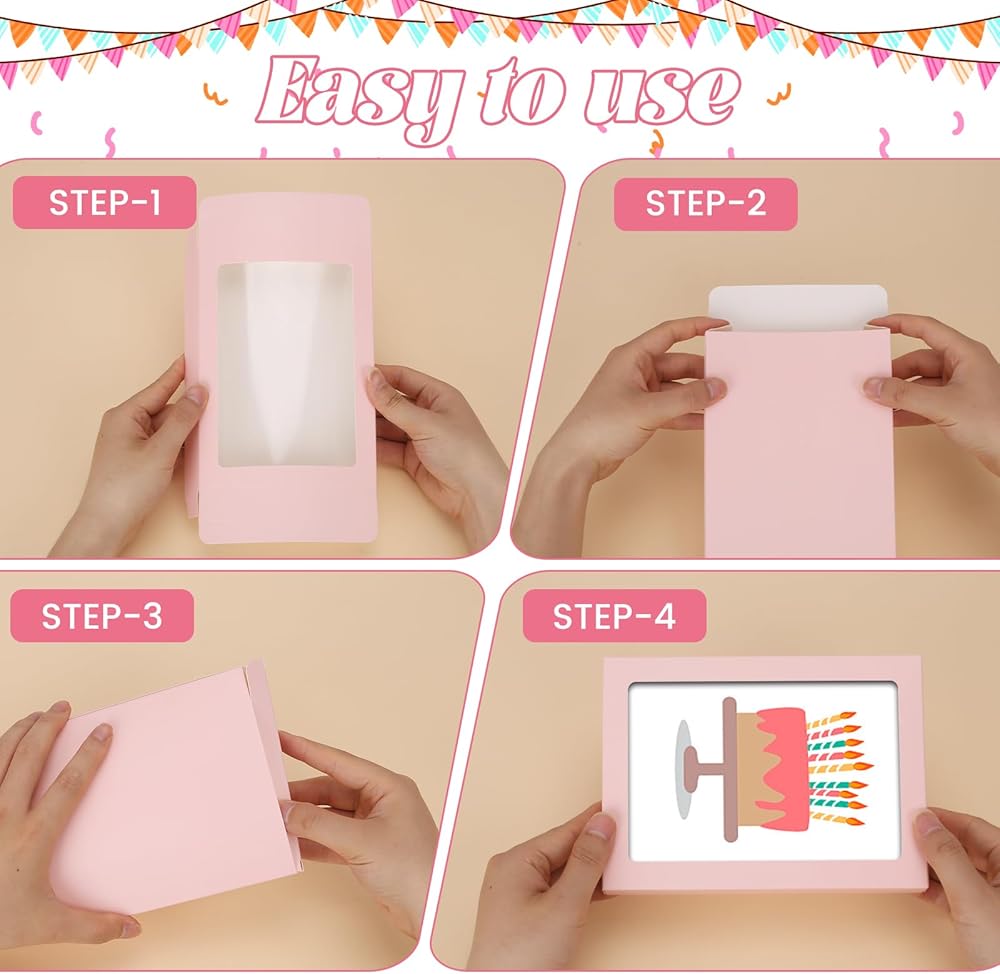 Easy to use

STEP-1

STEP-2

STEP-3

STEP-4