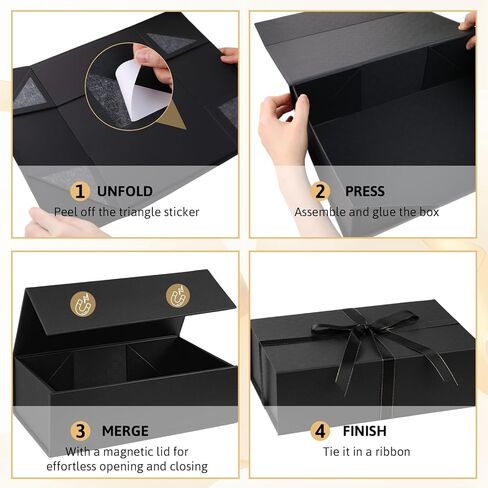 1 UNFOLD
Peel off the triangle sticker

2 PRESS
Assemble and glue the box

3 MERGE
With a magnetic lid for effortless opening and closing

4 FINISH
Tie it in a ribbon