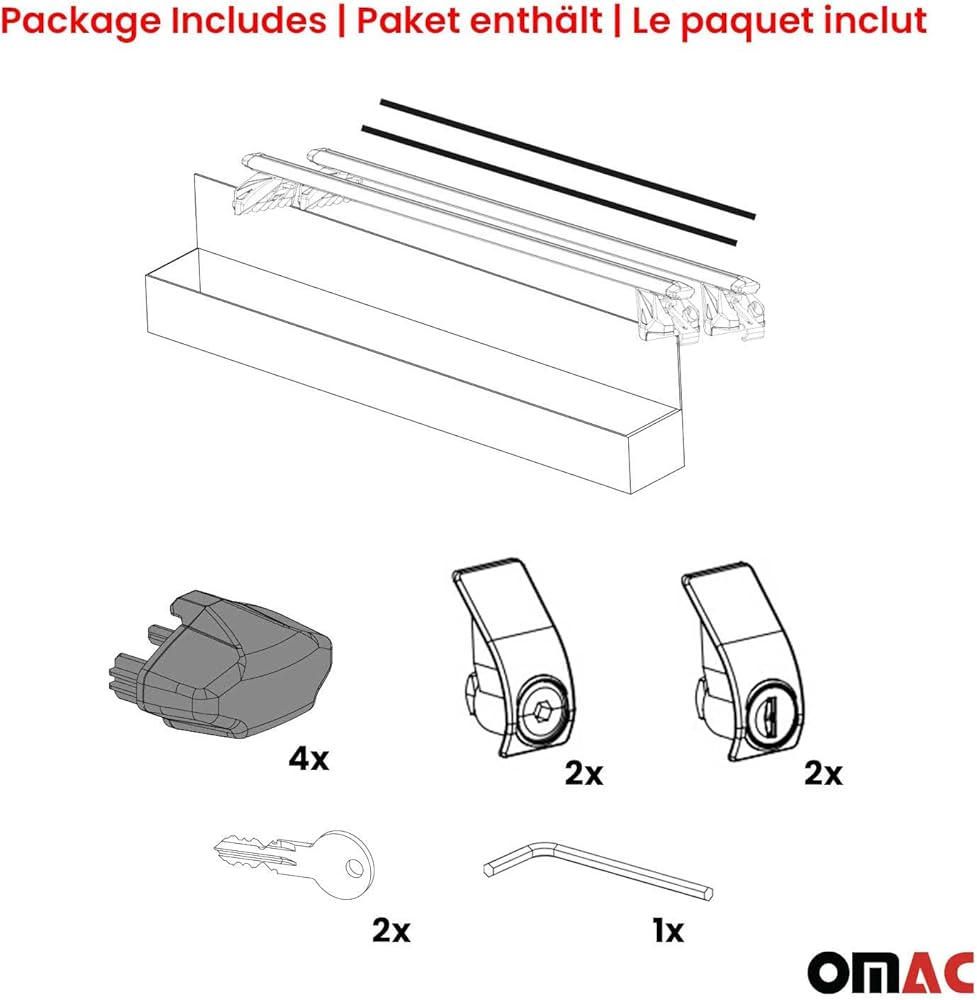 Package Includes | Paket enthält | Le paquet inclut

4x

2x

2x

2x

1x

OMAC