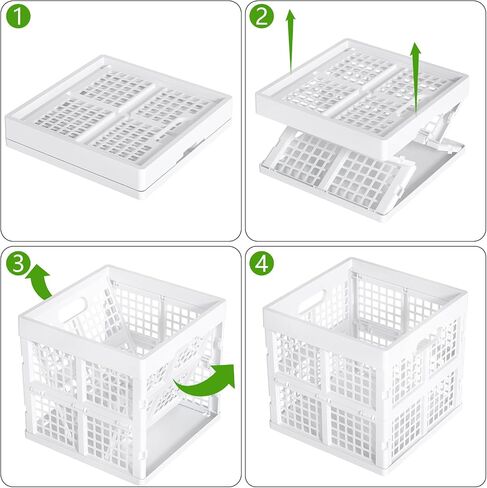 1

2

3

4