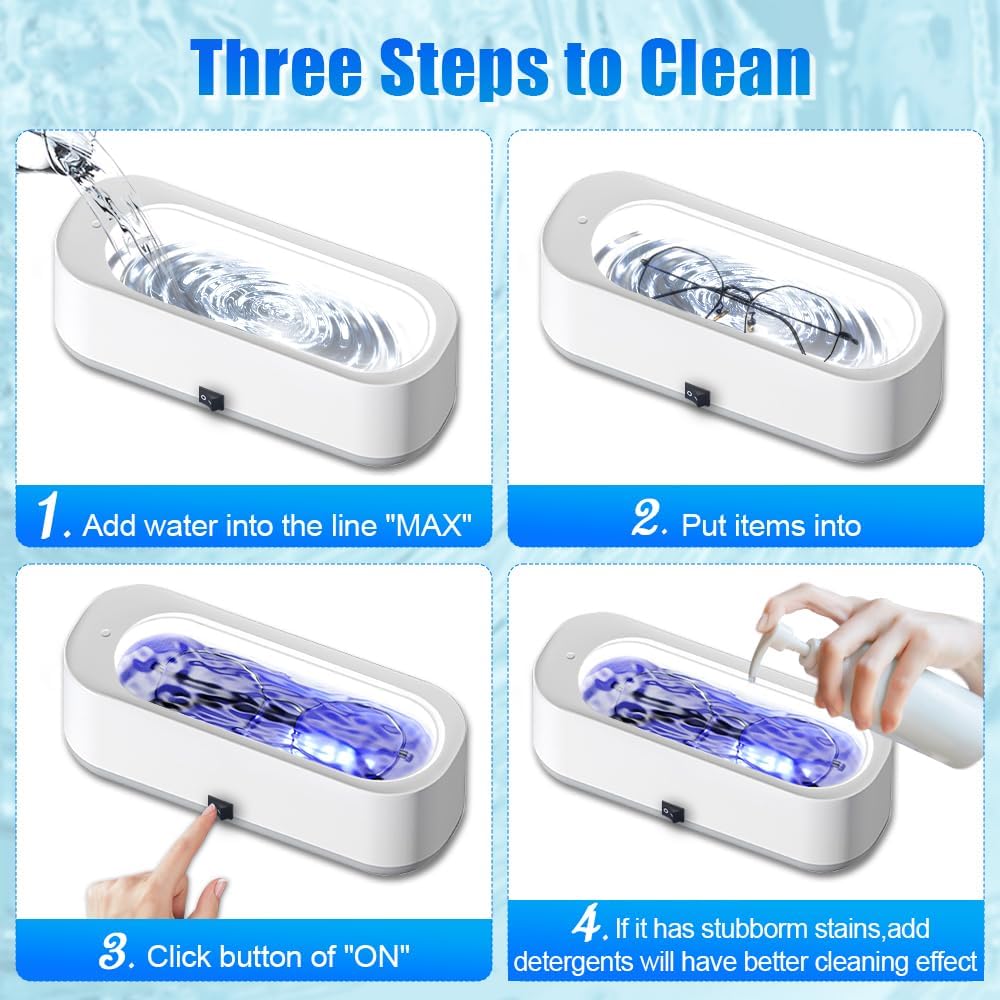 Three Steps to Clean

1. Add water into the line "MAX"

2. Put items into

3. Click button of "ON"

4. If it has stubborm stains,add detergents will have better cleaning effect