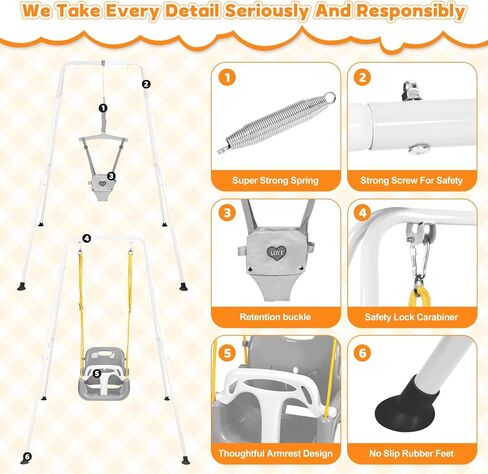 We Take Every Detail Seriously And Responsibly

2

1

3

4

5

6

1

Super Strong Spring

2

Strong Screw For Safety

3

LOVE

Retention buckle

4

Safety Lock Carabiner

5

Thoughtful Armrest Design

6

No Slip Rubber Feet