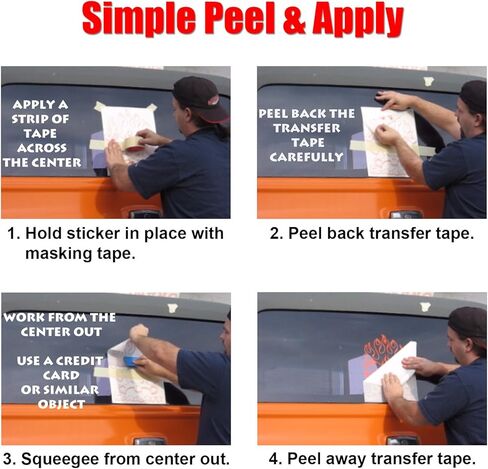 Simple Peel & Apply

APPLY A
STRIP OF
TAPE
ACROSS
THE CENTER

1. Hold sticker in place with masking tape.

PEEL BACK THE
TRANSFER
TAPE
CAREFULLY

2. Peel back transfer tape.

WORK FROM THE
CENTER OUT

USE A CREDIT
CARD
OR SIMILAR
OBJECT

3. Squeegee from center out.

4. Peel away transfer tape.