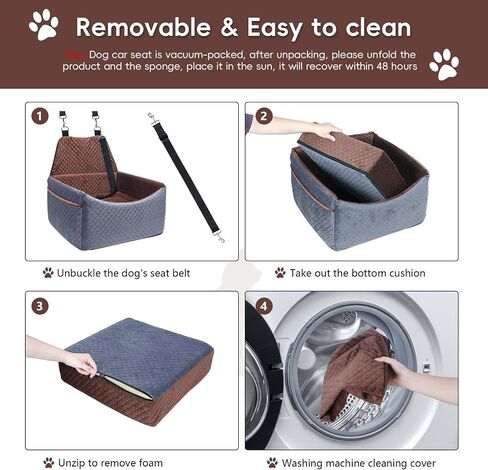 Removable & Easy to clean

Tips: Dog car seat is vacuum-packed, after unpacking, please unfold the product and the sponge, place it in the sun, it will recover within 48 hours

1

Unbuckle the dog's seat belt

2

Take out the bottom cushion

3

Unzip to remove foam

4

Washing machine cleaning cover