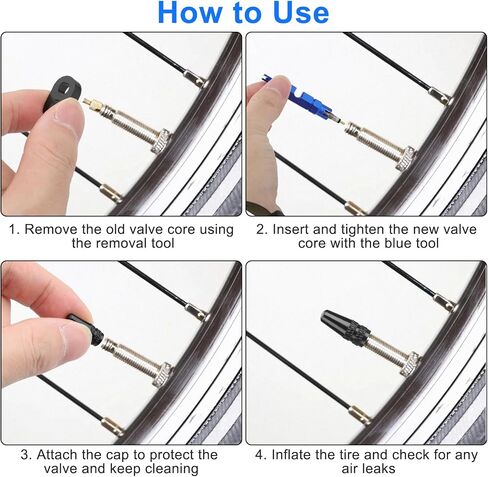 How to Use

1. Remove the old valve core using the removal tool

2. Insert and tighten the new valve core with the blue tool

3. Attach the cap to protect the valve and keep cleaning

4. Inflate the tire and check for any air leaks