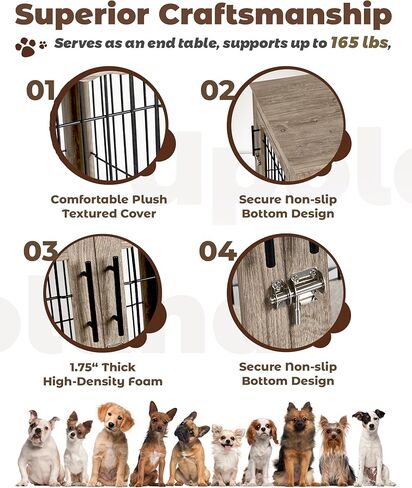 Superior Craftsmanship

Serves as an end table, supports up to 165 lbs,

01

Comfortable Plush Textured Cover

02

Secure Non-slip Bottom Design

03

1.75“ Thick High-Density Foam

04

Secure Non-slip Bottom Design