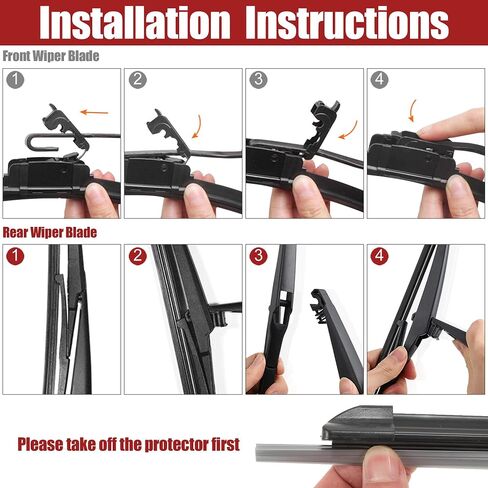 Installation Instructions

Front Wiper Blade

1

2

3

4

Rear Wiper Blade

1

2

3

4

Please take off the protector first